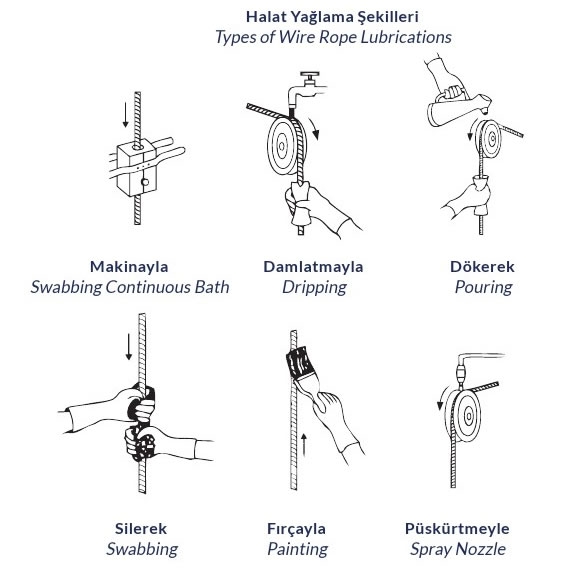 Halat Yağlama Şekilleri
Types of Wire Rope Lubrications

Makinayla
Swabbing Continuous Bath

Damlatmayla
Dripping

Dökerek
Pouring

Silerek
Swabbing

Fırçayla
Painting

Püskürtmeyle
Spray Nozzle